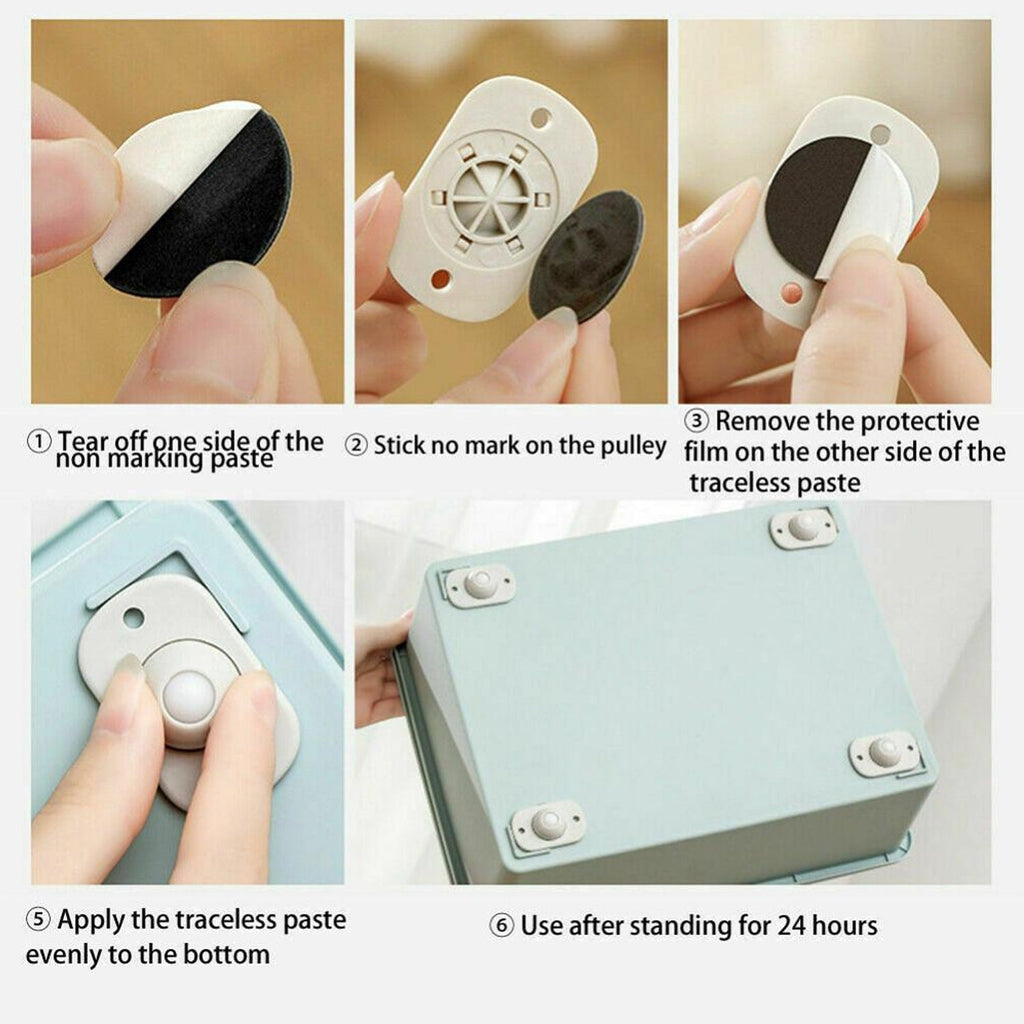 ① Tear off one side of the non marking paste

② Stick no mark on the pulley

③ Remove the protective film on the other side of the traceless paste

⑤ Apply the traceless paste evenly to the bottom

⑥ Use after standing for 24 hours